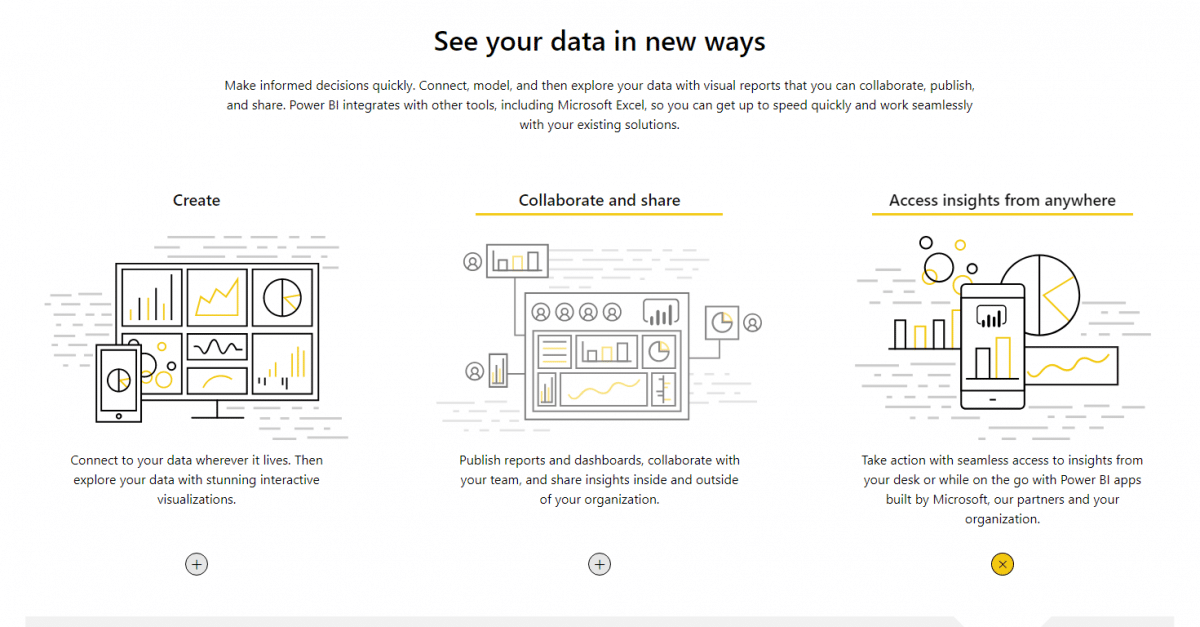 See your data in new ways

Make informed decisions quickly. Connect, model, and then explore your data with visual reports that you can collaborate, publish, and share. Power BI integrates with other tools, including Microsoft Excel, so you can get up to speed quickly and work seamlessly with your existing solutions.

Create

Connect to your data wherever it lives. Then explore your data with stunning interactive visualizations.

Collaborate and share

Publish reports and dashboards, collaborate with your team, and share insights inside and outside of your organization.

Access insights from anywhere

Take action with seamless access to insights from your desk or while on the go with Power BI apps built by Microsoft, our partners and your organization.